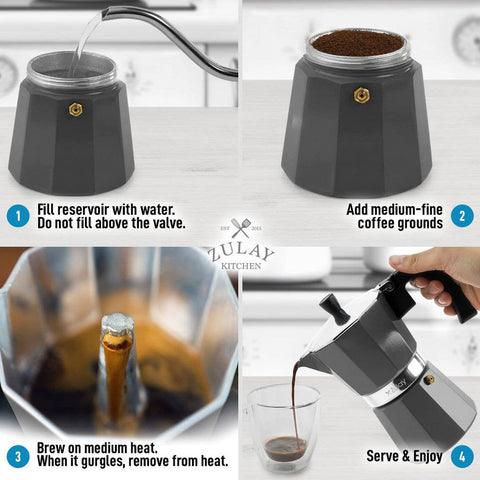 1 Fill reservoir with water. Do not fill above the valve.

Add medium-fine coffee grounds 2

EST 2015
ZULAY
KITCHEN

3 Brew on medium heat. When it gurgles, remove from heat.

zulay

Serve & Enjoy 4